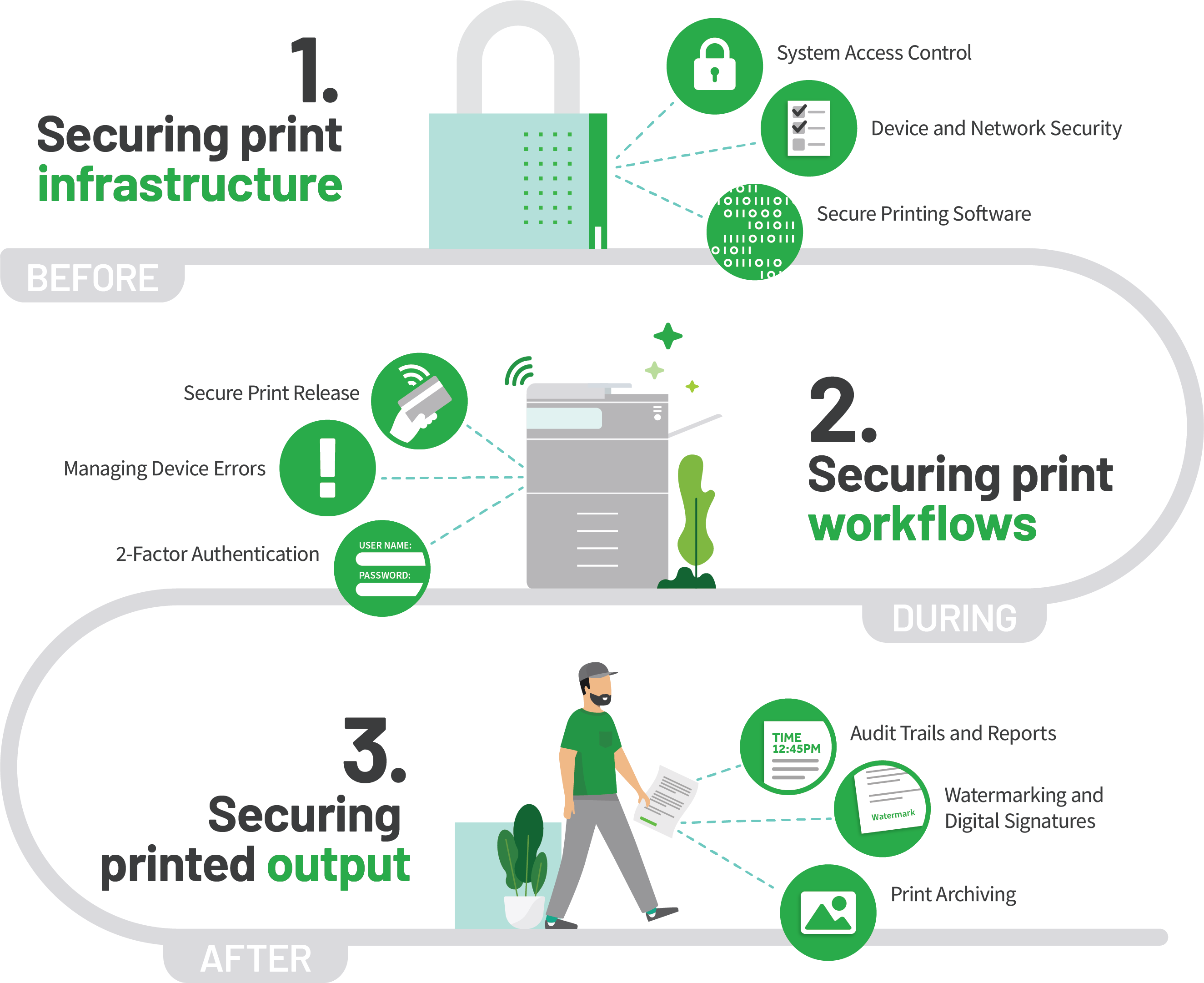 1.
Securing print infrastructure

System Access Control

Device and Network Security

Secure Printing Software

BEFORE

Secure Print Release

Managing Device Errors

2-Factor Authentication

USER NAME:
PASSWORD:

2.
Securing print workflows

DURING

3.
Securing printed output

TIME 12:45PM

Audit Trails and Reports

Watermark

Watermarking and Digital Signatures

Print Archiving

AFTER